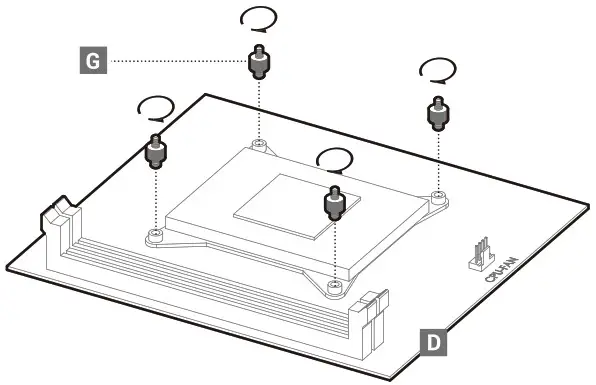 G

CPU-FAN

D