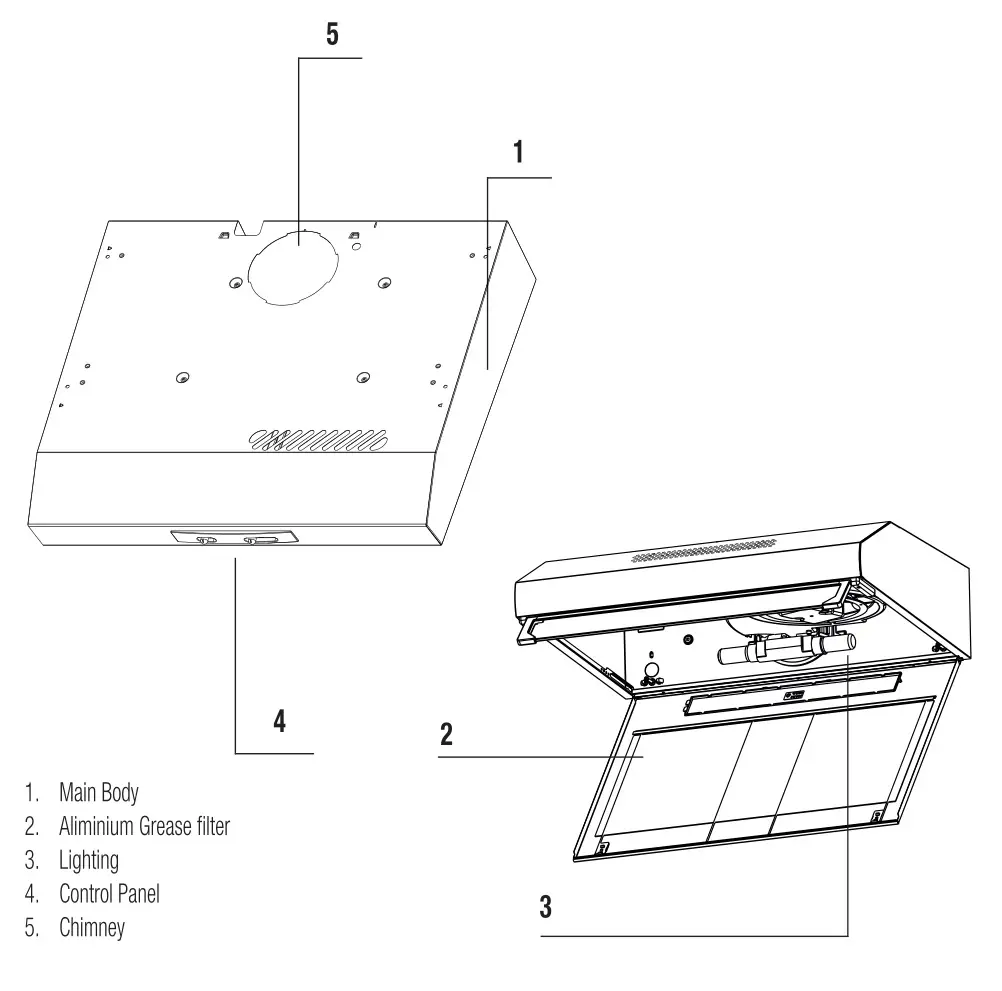 5

1

4

2

3

1. Main Body
2. Aliminium Grease filter
3. Lighting
4. Control Panel
5. Chimney