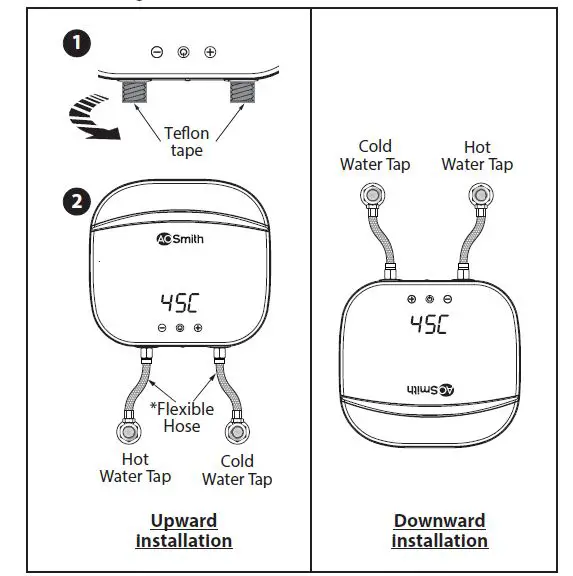 1

Teflon tape

2

AO Smith

45C

*Flexible Hose

Hot Water Tap

Cold Water Tap

Upward installation

Cold Water Tap

Hot Water Tap

45C

AO Smith

Downward installation