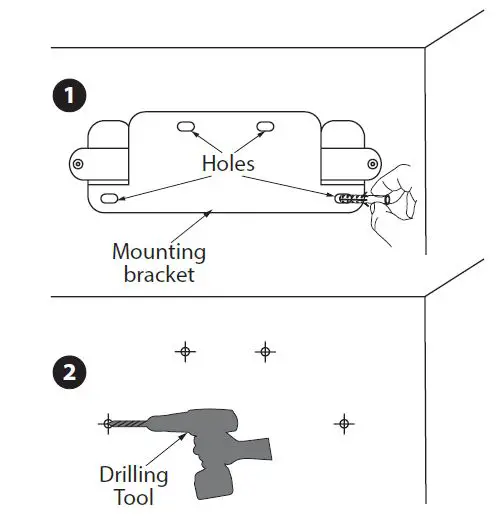 1

Holes

Mounting bracket

2

Drilling Tool