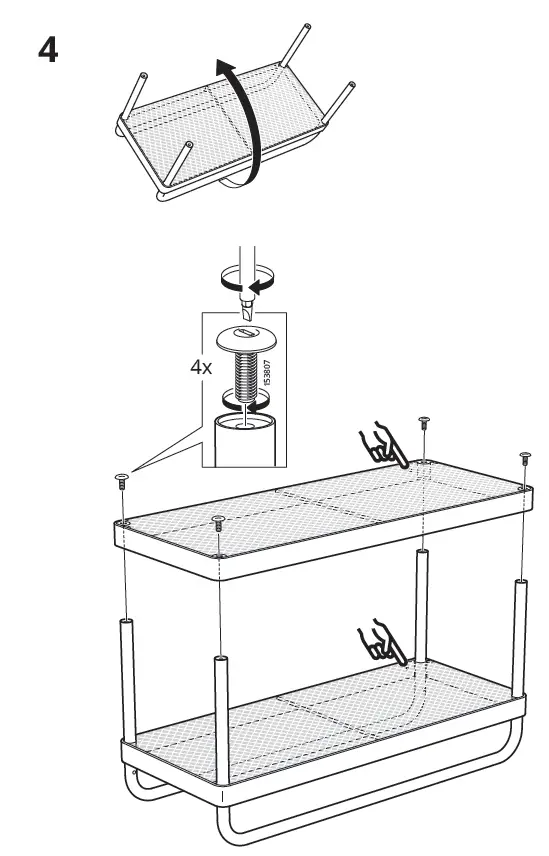 4

4x

153807