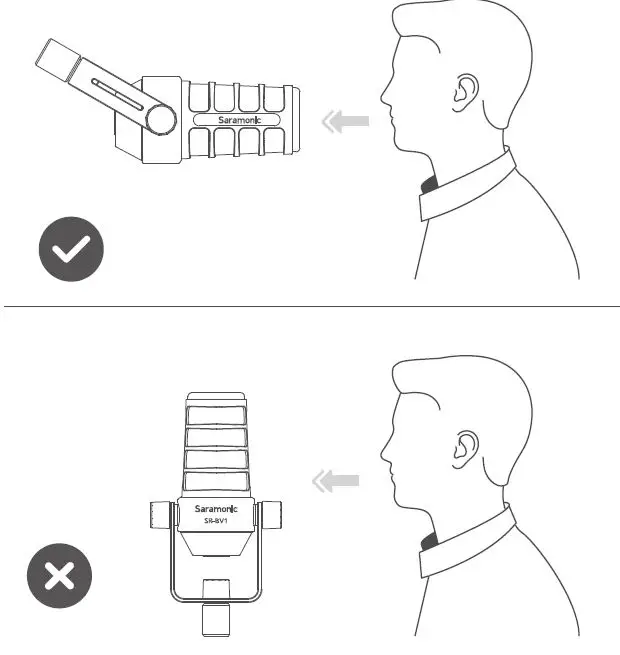 Saramonic

Saramonic
SR-BV1