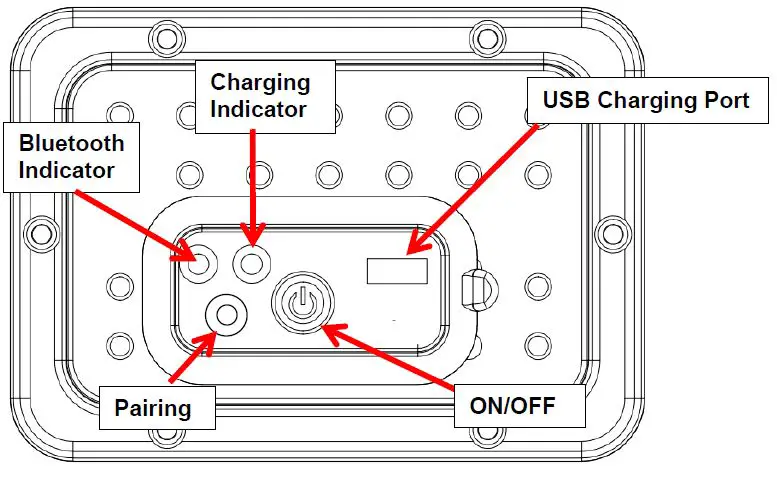 Charging Indicator

USB Charging Port

Bluetooth Indicator

Pairing

ON/OFF