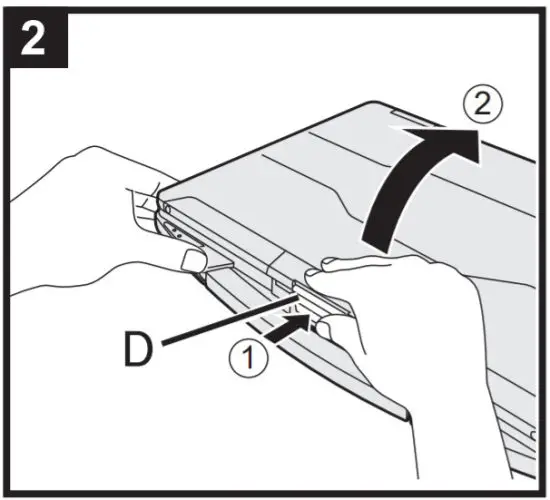 2

②

D

①