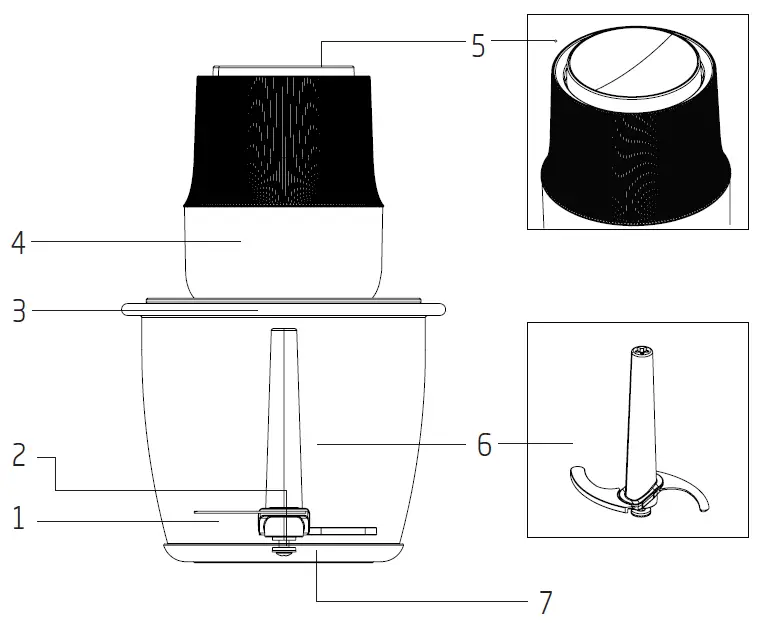 5
4
3
2
1
6
7