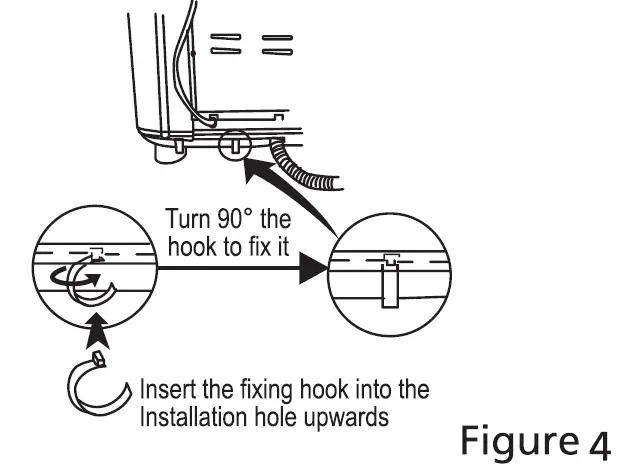 Turn 90° the hook to fix it

Insert the fixing hook into the Installation hole upwards

Figure 4