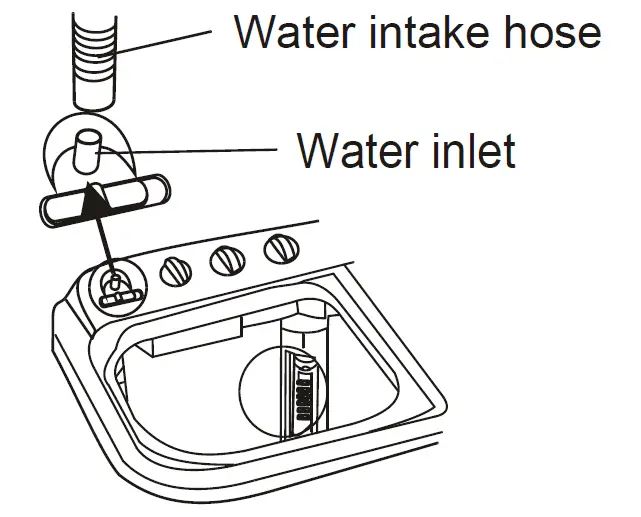 Water intake hose

Water inlet