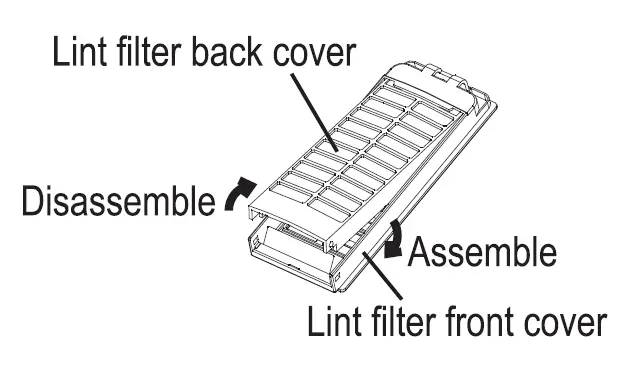 Lint filter back cover

Disassemble

Assemble

Lint filter front cover