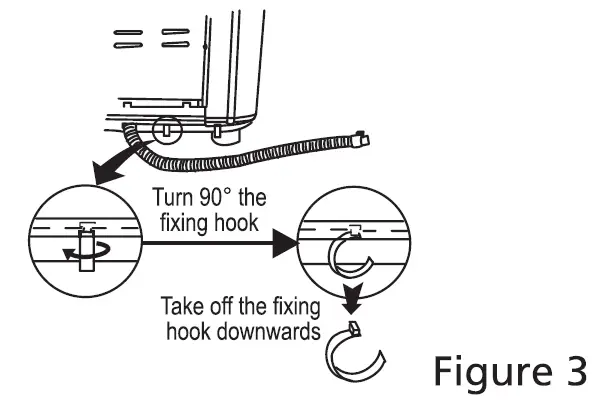 Turn 90° the fixing hook

Take off the fixing hook downwards

Figure 3