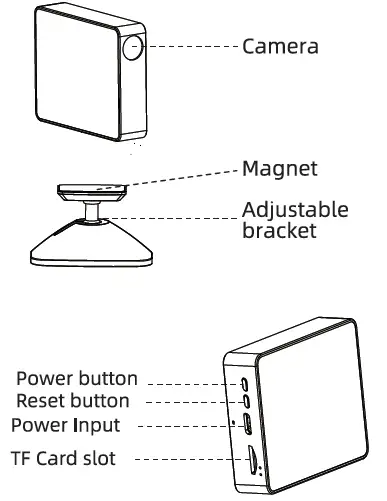 Camera

Magnet

Adjustable bracket

Power button
Reset button
Power Input
TF Card slot