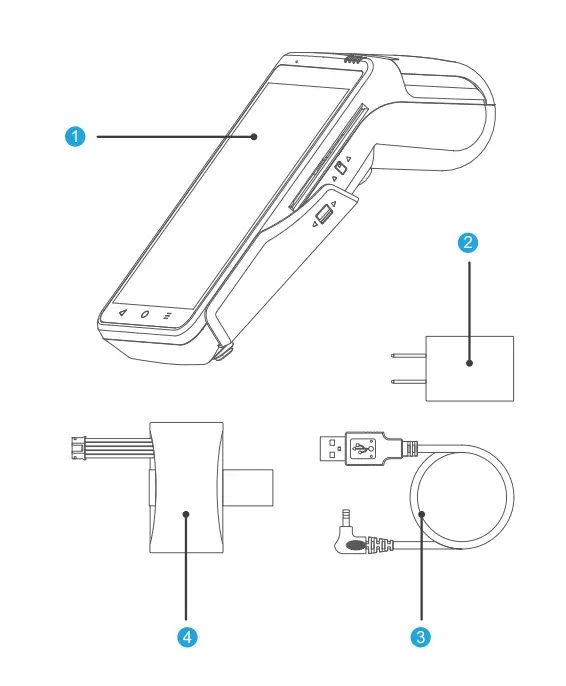 1
2
4
3