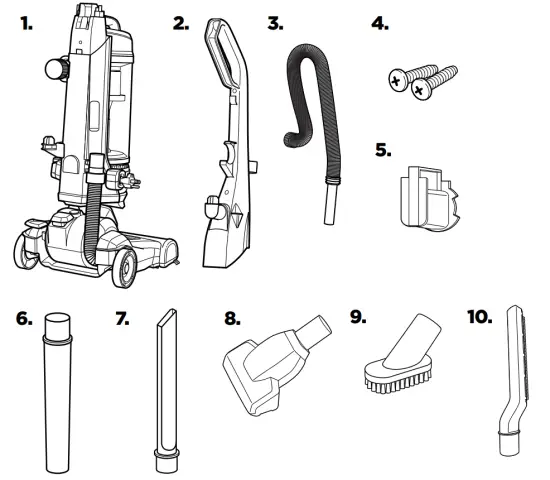 1.
2.
3.
4.
5.
6.
7.
8.
9.
10.