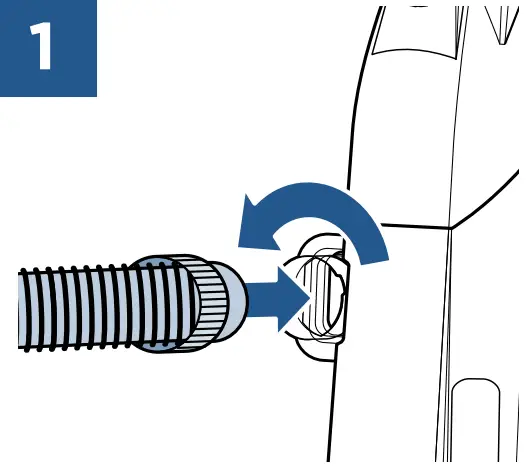 1