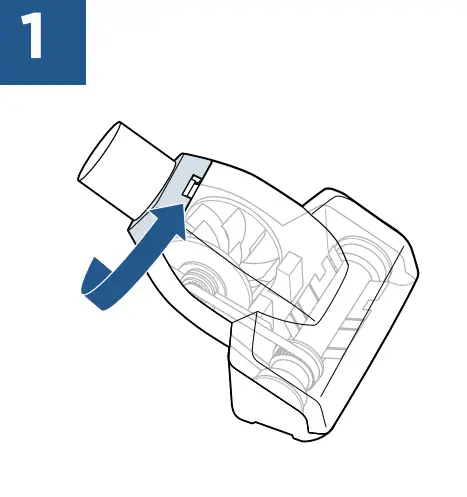 1