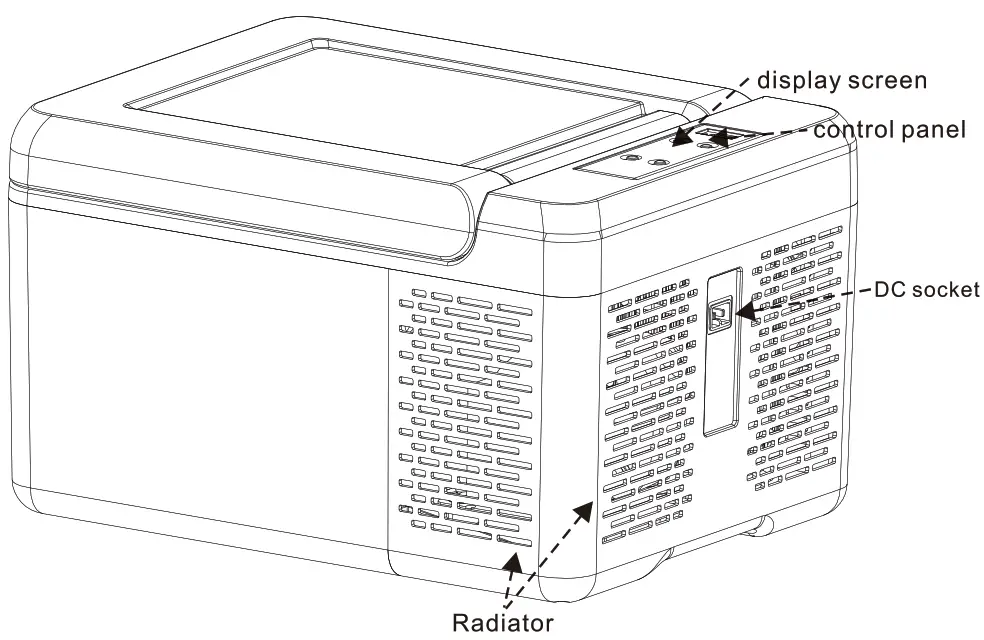 display screen
control panel
DC socket
Radiator