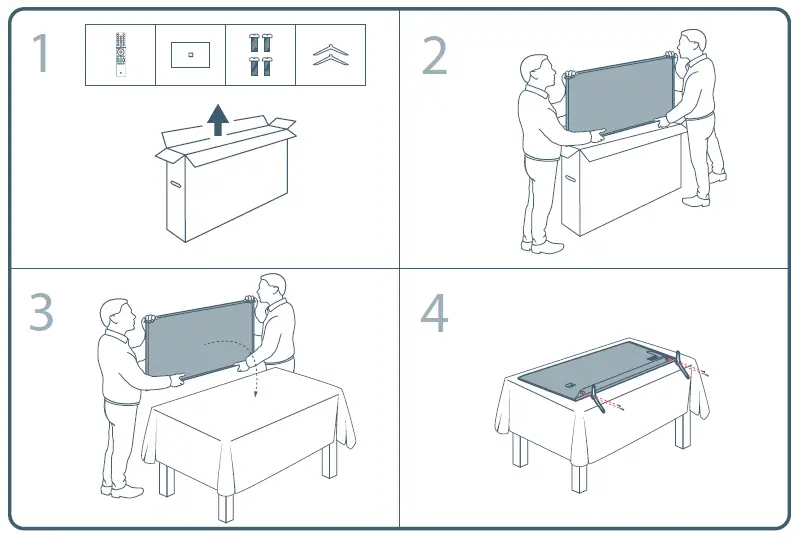 1

2

3

4