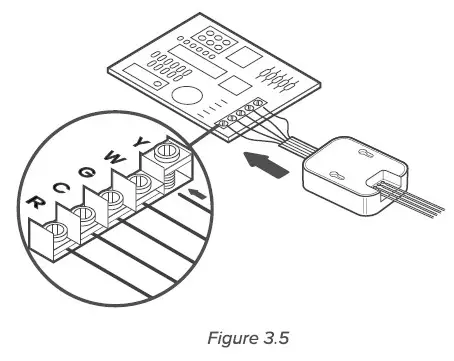 R C G W Y

Figure 3.5