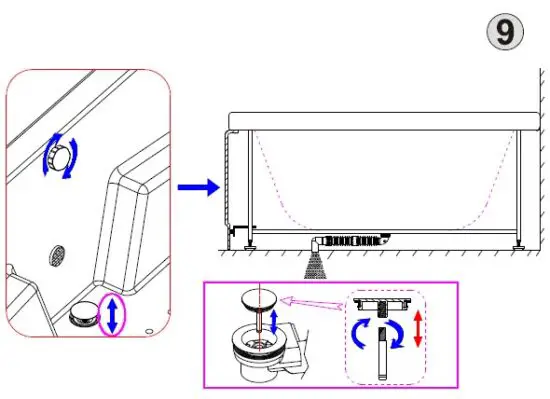 9