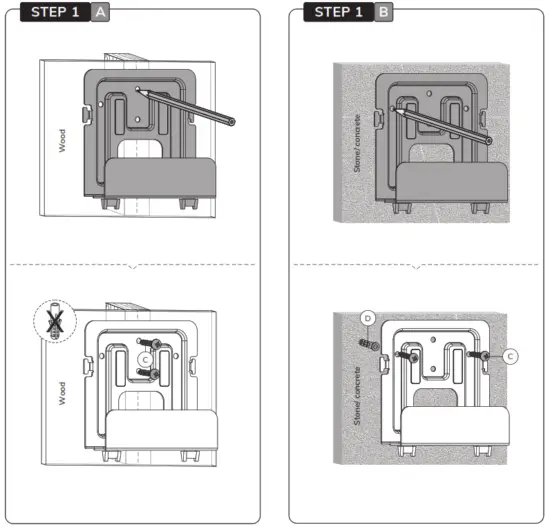 STEP 1 A

Wood

Wood

C

STEP 1 B

Stone/ concrete

D

C

Stone/ concrete