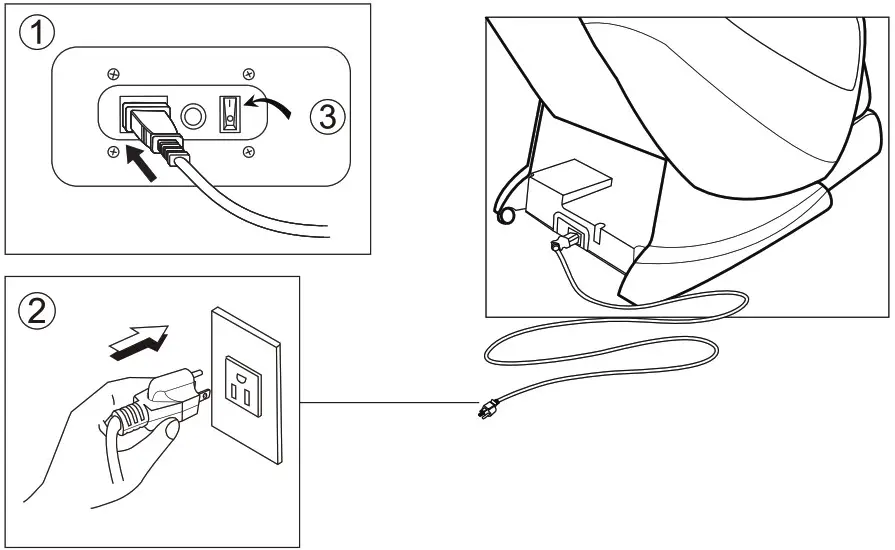 1

3

2