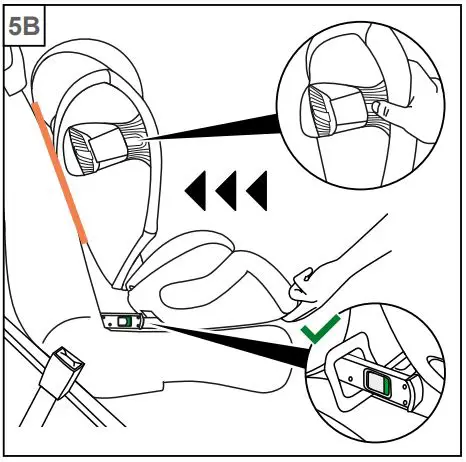 5B