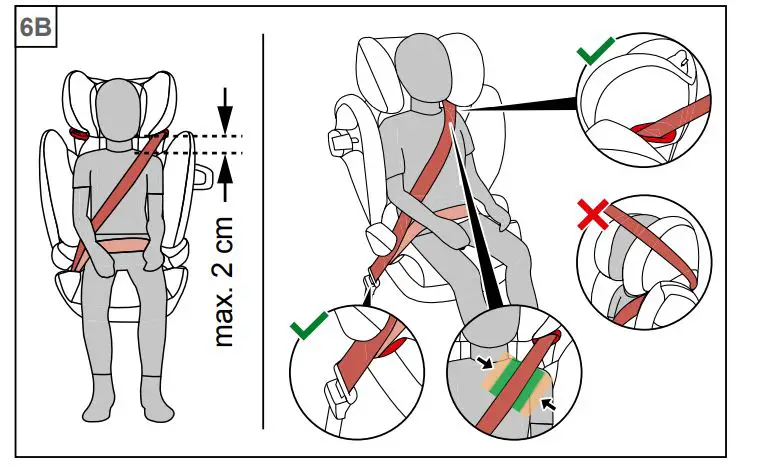 6B

max. 2 cm