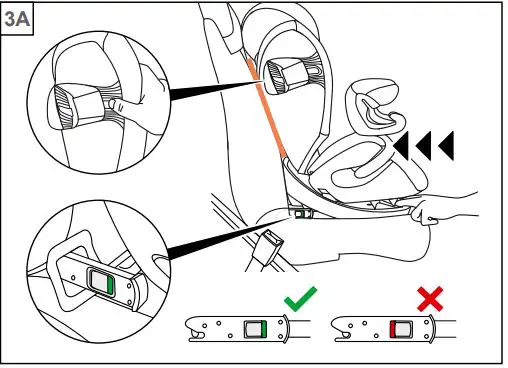 3A