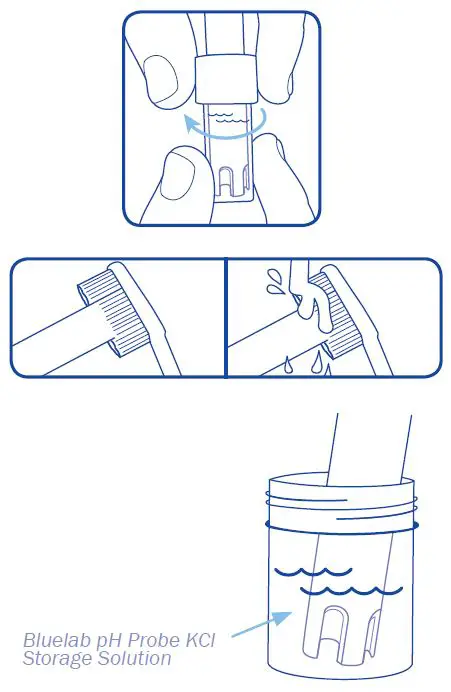 Bluelab pH Probe KCl Storage Solution