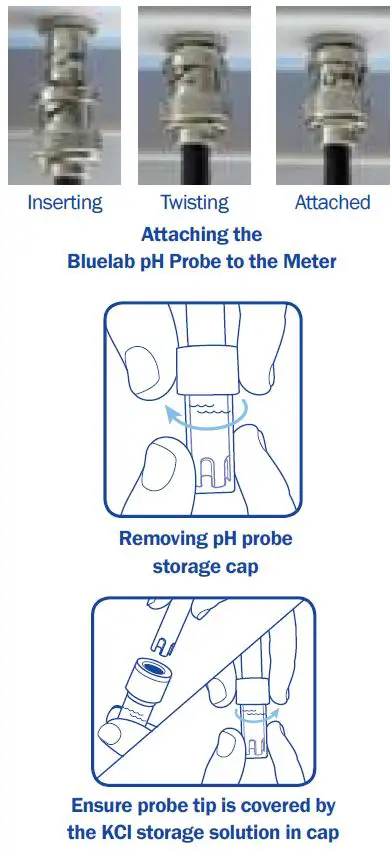 Inserting Twisting Attached

Attaching the Bluelab pH Probe to the Meter

Removing pH probe storage cap

Ensure probe tip is covered by the KCl storage solution in cap