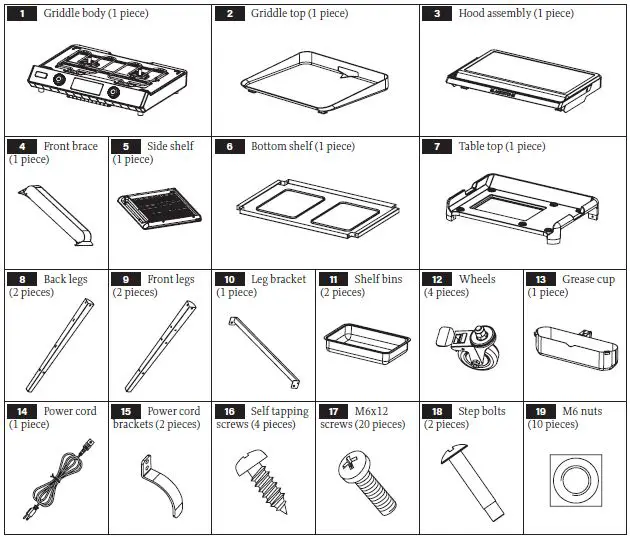 1 Griddle body (1 piece)

2 Griddle top (1 piece)

3 Hood assembly (1 piece)

4 Front brace (1 piece)

5 Side shelf (1 piece)

6 Bottom shelf (1 piece)

7 Table top (1 piece)

8 Back legs (2 pieces)

9 Front legs (2 pieces)

10 Leg bracket (1 piece)

11 Shelf bins (2 pieces)

12 Wheels (4 pieces)

13 Grease cup (1 piece)

14 Power cord (1 piece)

15 Power cord brackets (2 pieces)

16 Self tapping screws (4 pieces)

17 M6x12 screws (20 pieces)

18 Step bolts (2 pieces)

19 M6 nuts (10 pieces)