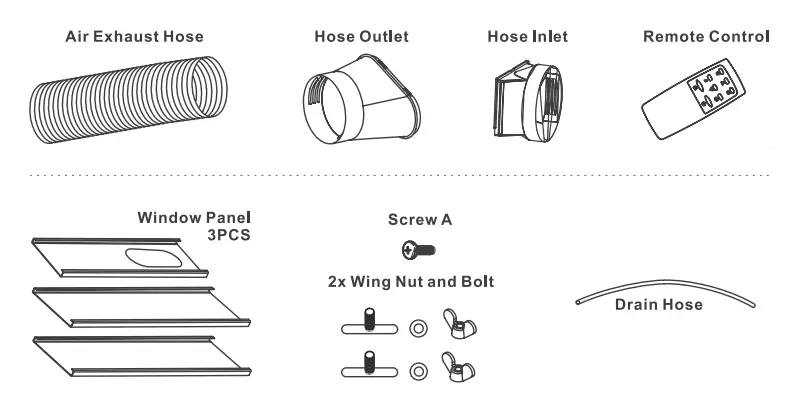 Air Exhaust Hose

Hose Outlet

Hose Inlet

Remote Control

Window Panel
3PCS

Screw A

2x Wing Nut and Bolt

Drain Hose