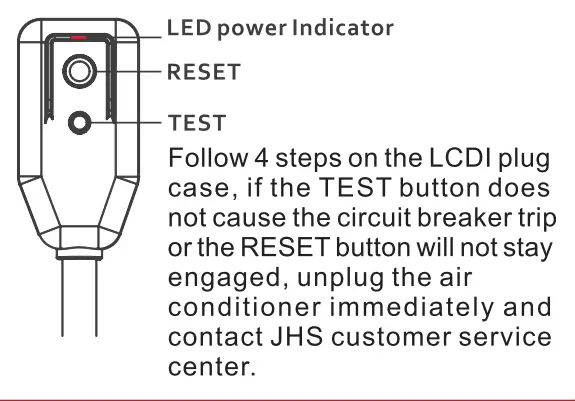 LED power Indicator

RESET

TEST

Follow 4 steps on the LCDI plug case, if the TEST button does not cause the circuit breaker trip or the RESET button will not stay engaged, unplug the air conditioner immediately and contact JHS customer service center.