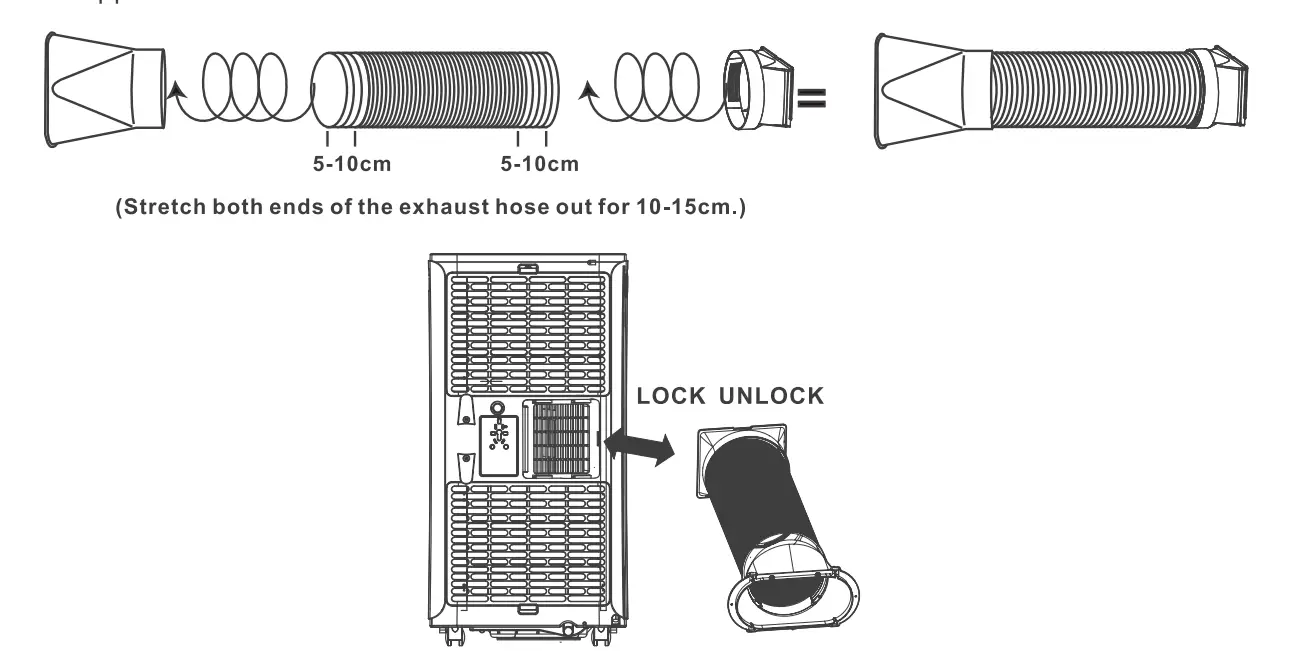 5-10cm

5-10cm

(Stretch both ends of the exhaust hose out for 10-15cm.)

LOCK UNLOCK