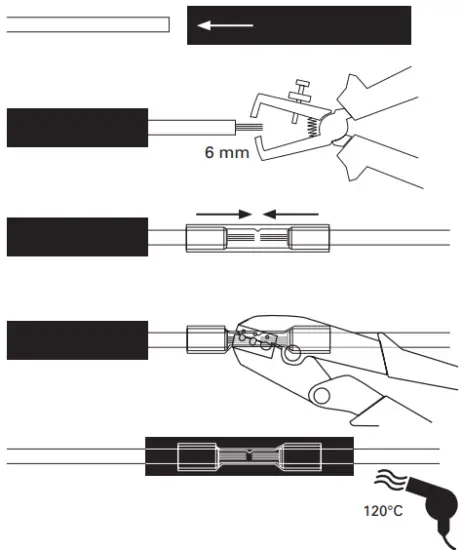 6 mm

120°C