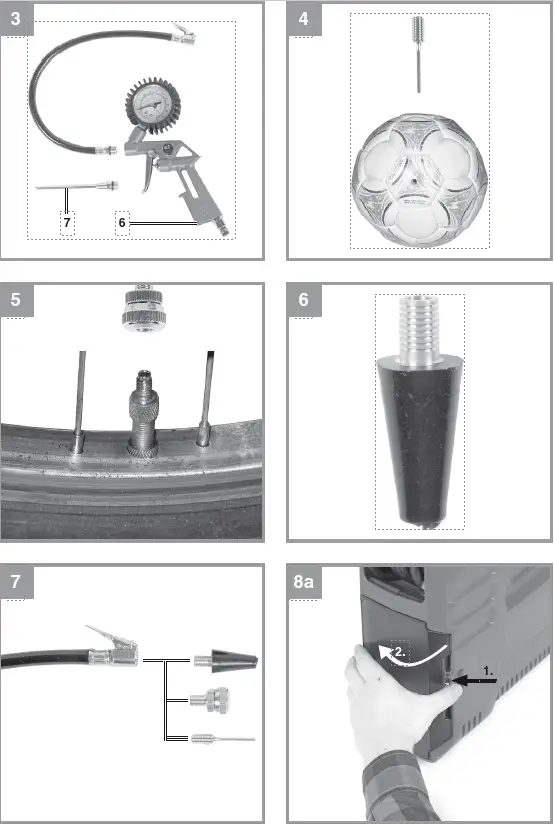 3

7

6

4

5

6

7

8a

2.

1.