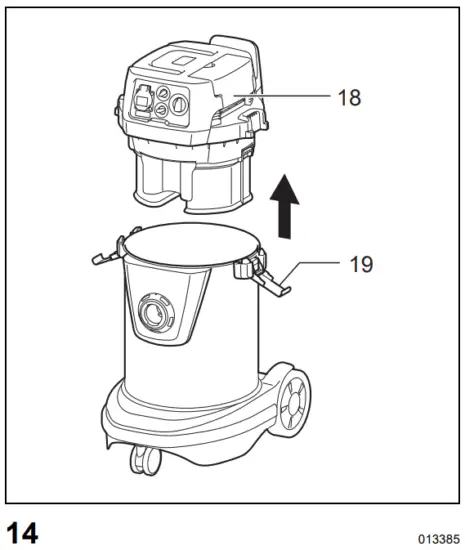 18

19

14

013385