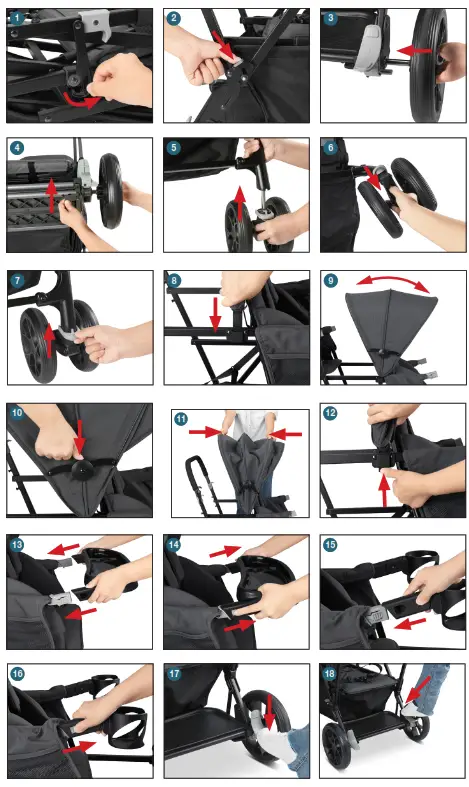 1
2
3
4
5
6
7
8
9
10
11
12
13
14
15
16
17
18