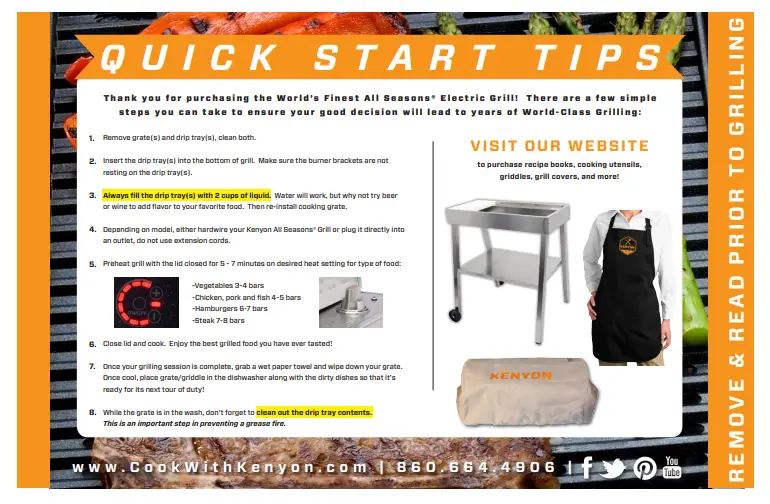 QUICK START TIPS

Thank you for purchasing the World's Finest All Seasons® Electric Grill! There are a few simple steps you can take to ensure your good decision will lead to years of World-Class Grilling:

1. Remove grate(s) and drip tray(s), clean both.

2. Insert the drip tray(s) into the bottom of grill. Make sure the burner brackets are not resting on the drip tray(s).

3. Always fill the drip tray(s) with 2 cups of liquid. Water will work, but why not try beer or wine to add flavor to your favorite food. Then re-install cooking grate.

4. Depending on model, either hardwire your Kenyon All Seasons® Grill or plug it directly into an outlet, do not use extension cords.

5. Preheat grill with the lid closed for 5 - 7 minutes on desired heat setting for type of food:

-Vegetables 3-4 bars
-Chicken, pork and fish 4-5 bars
-Hamburgers 6-7 bars
-Steak 7-8 bars

6. Close lid and cook. Enjoy the best grilled food you have ever tasted!

7. Once your grilling session is complete, grab a wet paper towel and wipe down your grate. Once cool, place grate/griddle in the dishwasher along with the dirty dishes so that it's ready for its next tour of duty!

8. While the grate is in the wash, don't forget to clean out the drip tray contents. This is an important step in preventing a grease fire.

VISIT OUR WEBSITE
to purchase recipe books, cooking utensils, griddles, grill covers, and more!

KENYON

KENYON

www.CookWithKenyon.com | 860.664.4906 | You Tube

REMOVE & READ PRIOR TO GRILLING