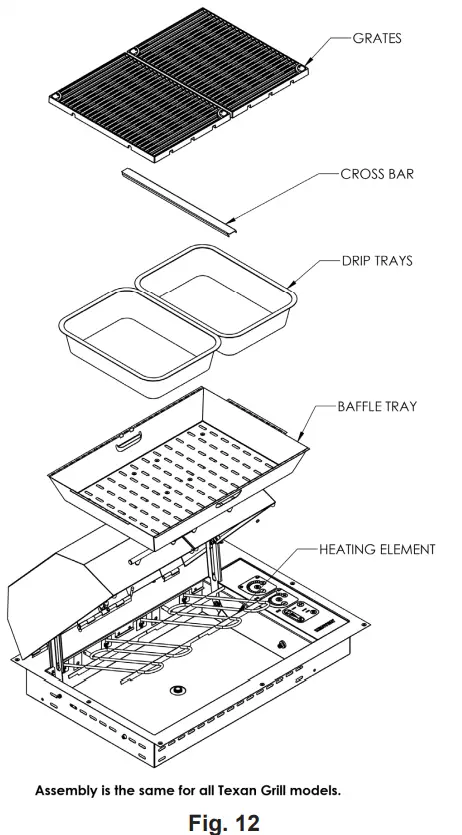 GRATES

CROSS BAR

DRIP TRAYS

BAFFLE TRAY

HEATING ELEMENT

Assembly is the same for all Texan Grill models.

Fig. 12