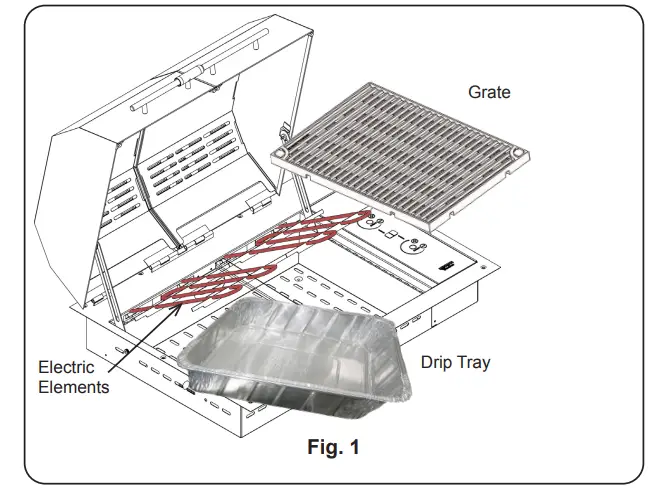 Grate

Electric Elements

Drip Tray

Fig. 1