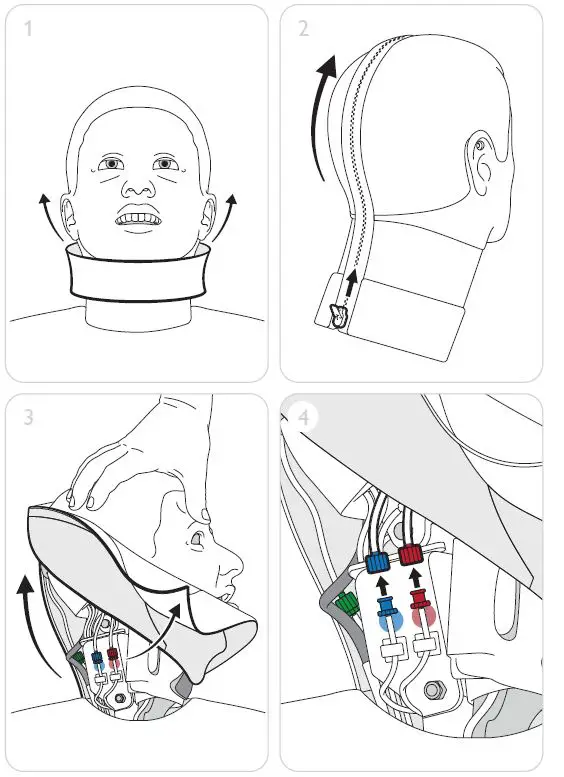 1

2

3

4