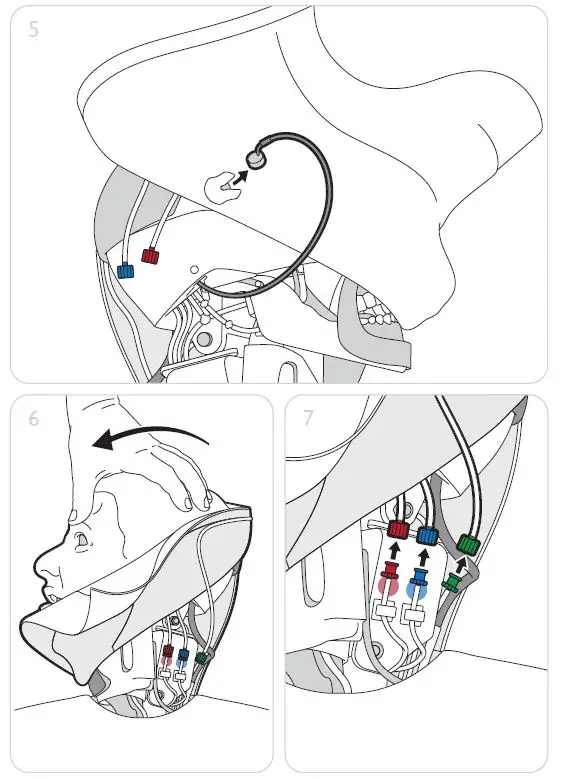 5

6

7