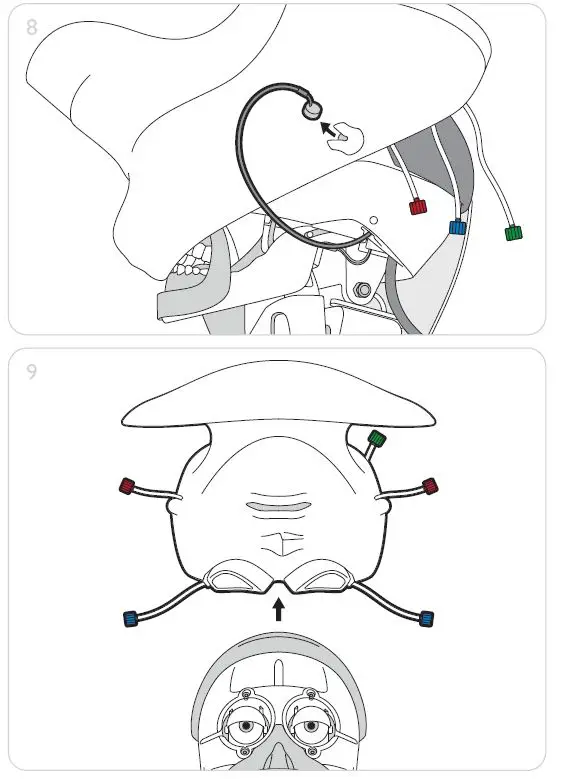 8

9