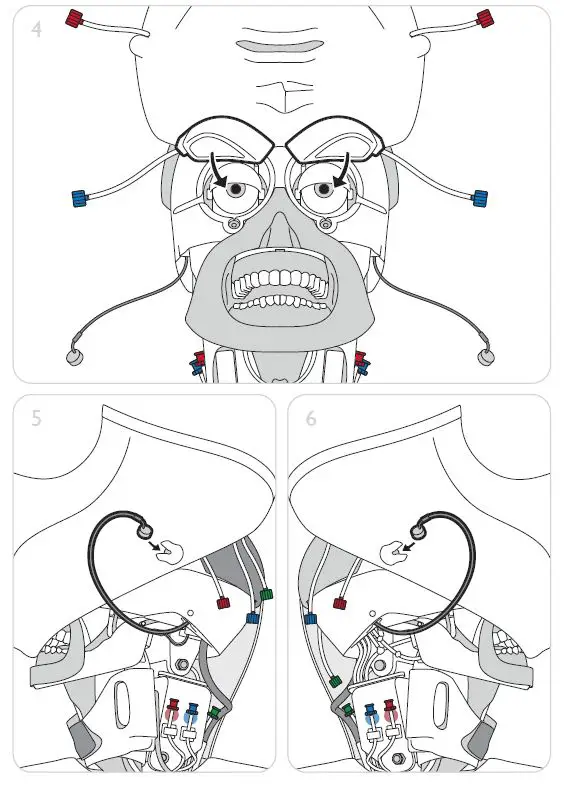 4

5

6