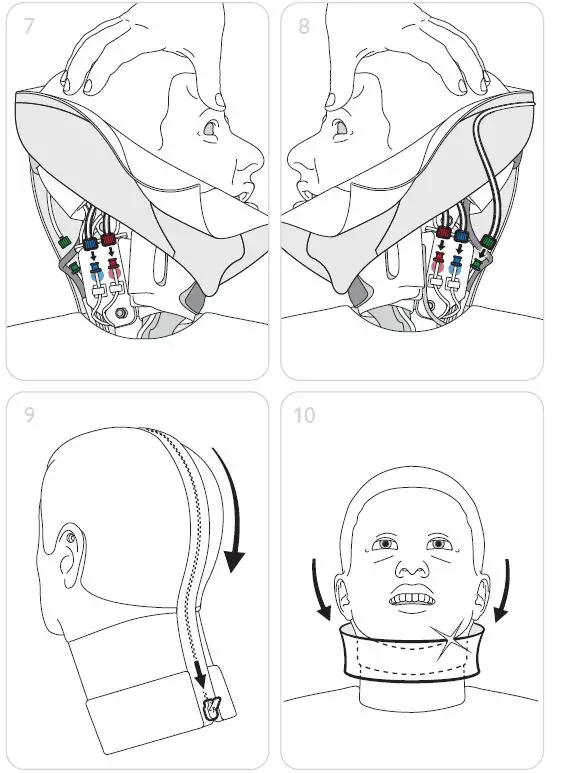 7

8

9

10