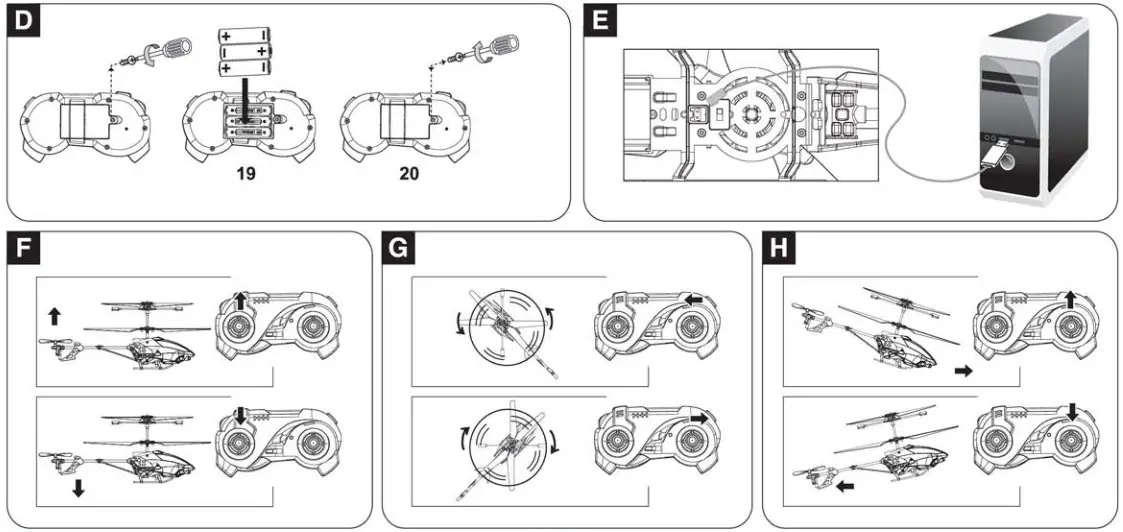 D

19

20

E

F

G

H