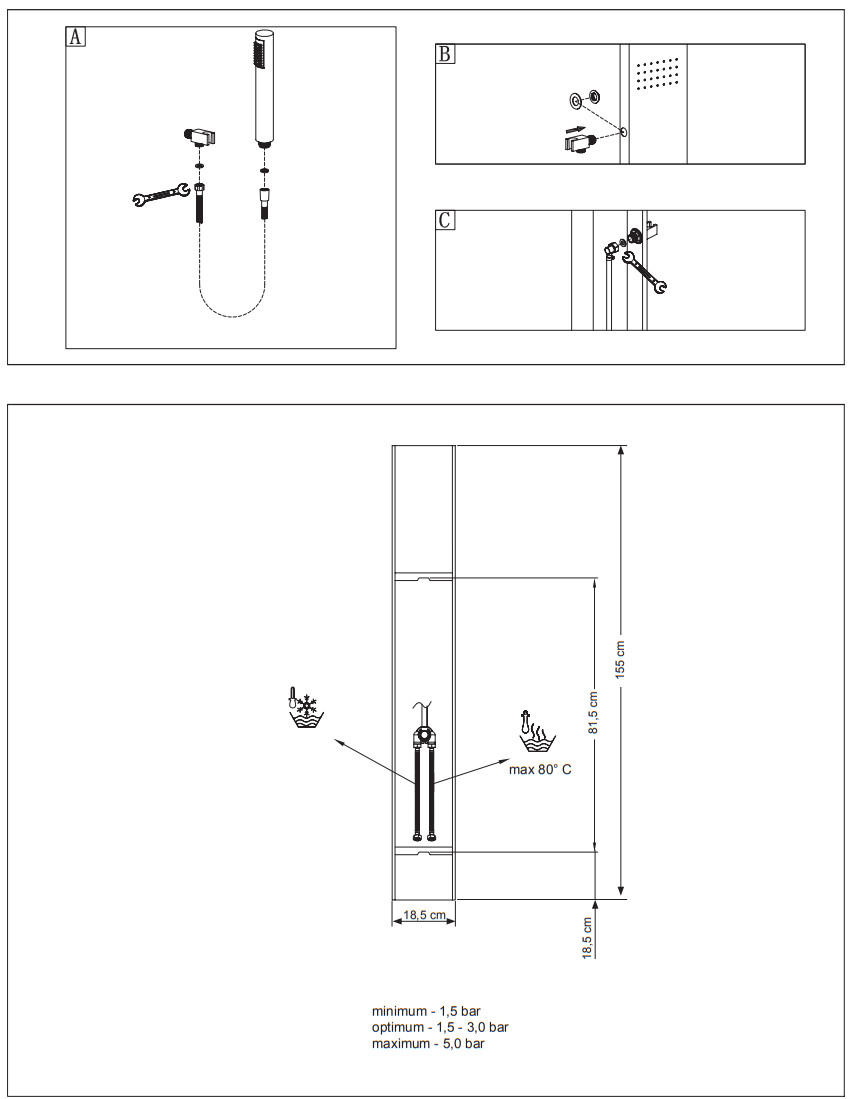 A

B

C

155 cm

81,5 cm

max 80° C

18,5 cm

18,5 cm

minimum - 1,5 bar
optimum - 1,5 - 3,0 bar
maximum - 5,0 bar