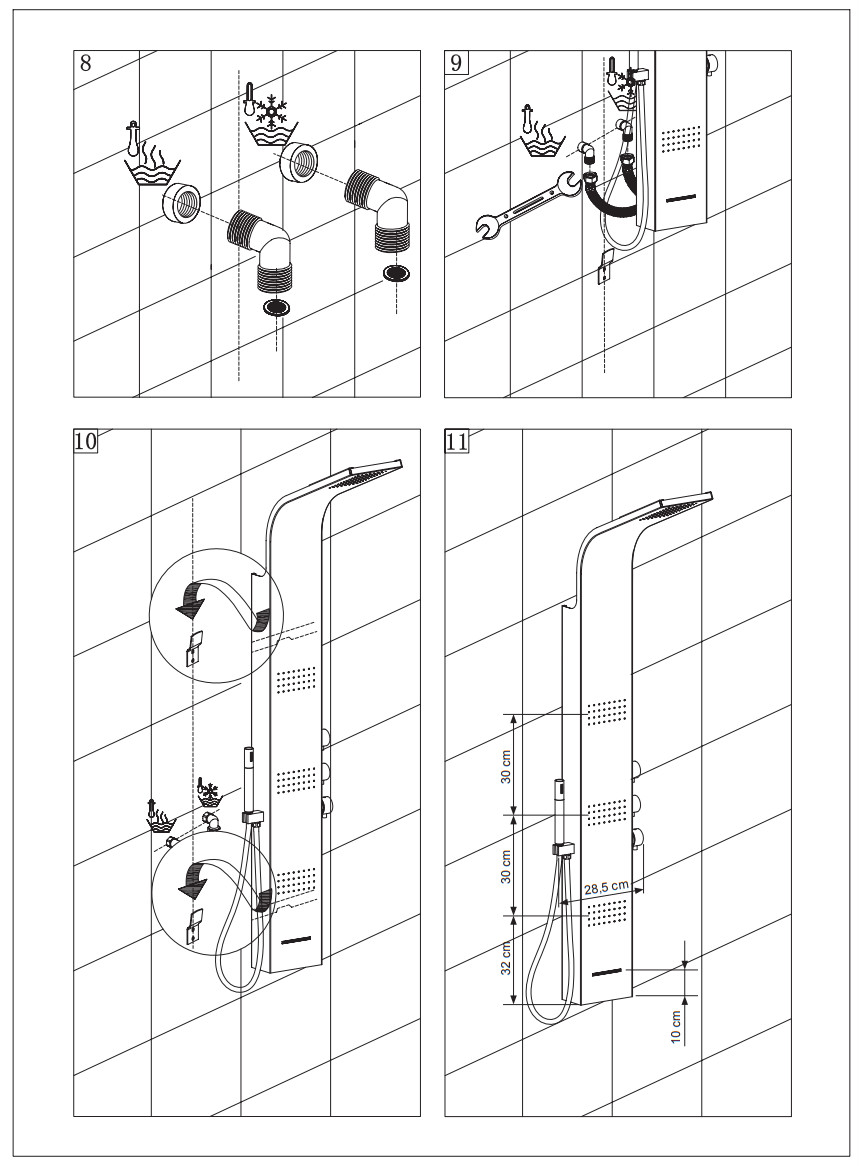 8

9

10

11

30 cm

30 cm

28,5 cm

32 cm

10 cm