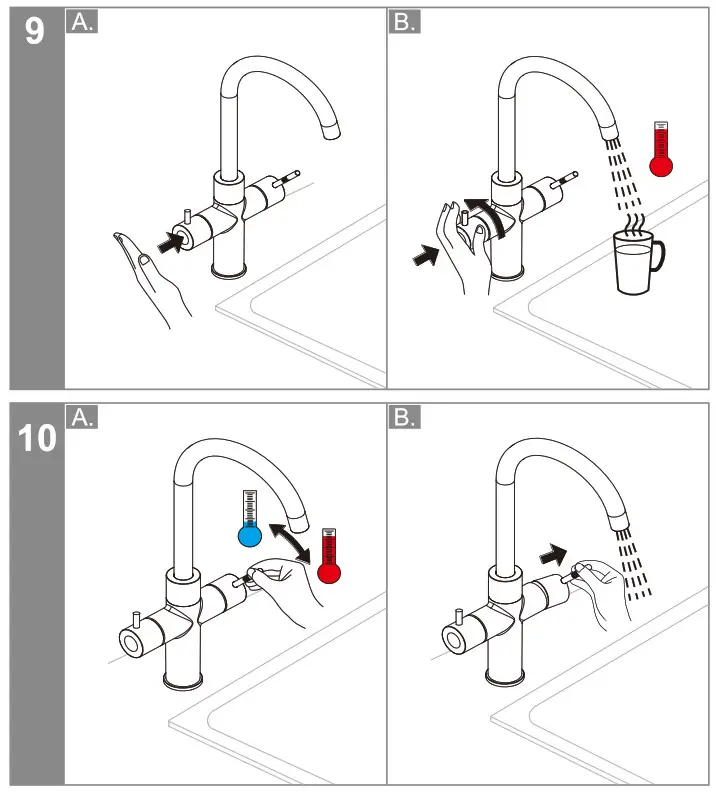 9
A.
B.
10
A.
B.