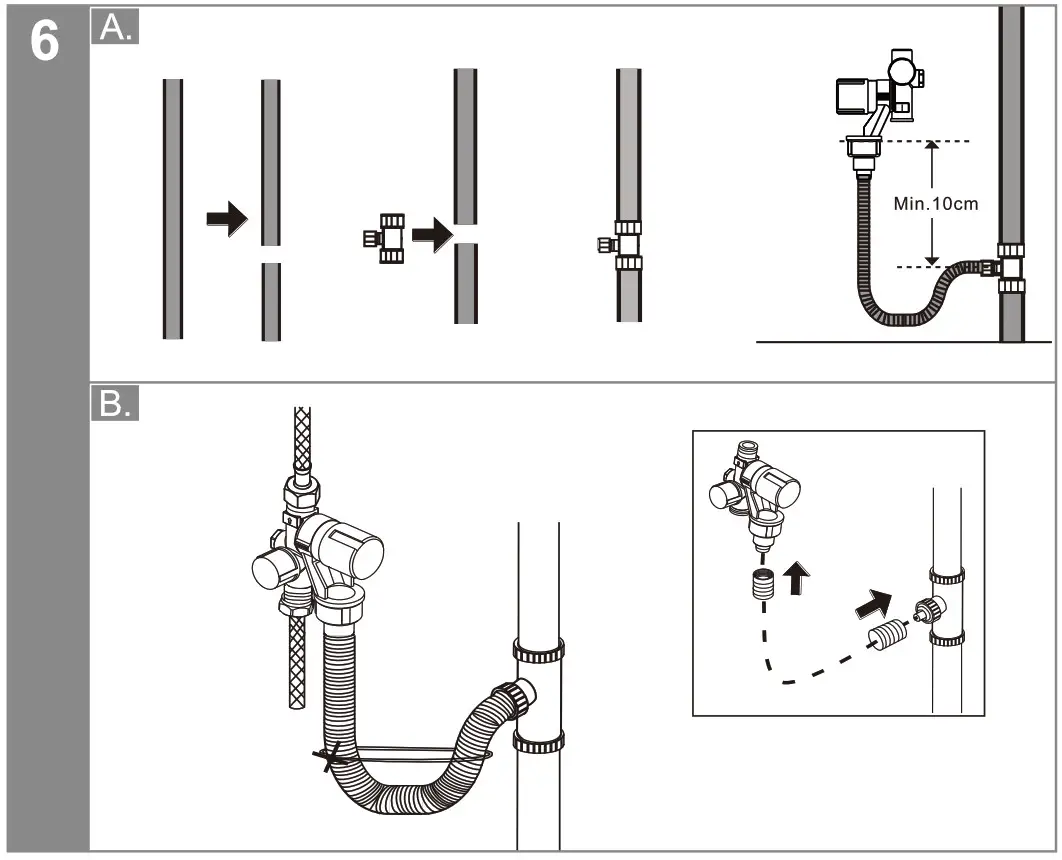 6

A.

Min.10cm

B.